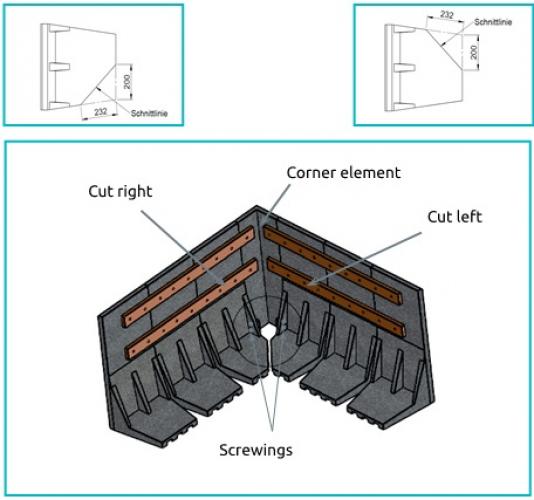 200
232
Schnittlinie

232
Schnittlinie
200

Corner element
Cut right
Cut left
Screwings